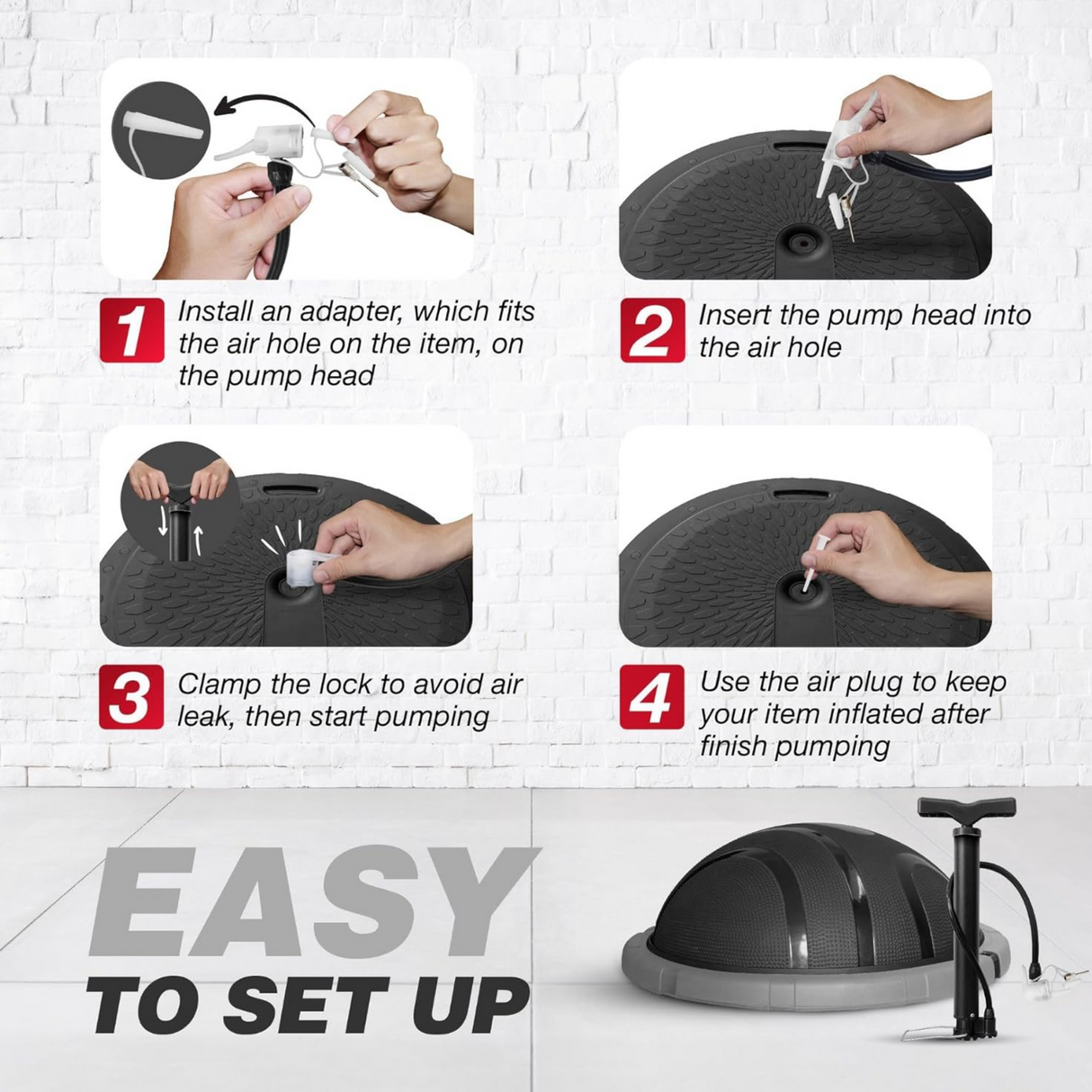 1 Install an adapter, which fits the air hole on the item, on the pump head

2 Insert the pump head into the air hole

3 Clamp the lock to avoid air leak, then start pumping

4 Use the air plug to keep your item inflated after finish pumping

EASY
TO SET UP