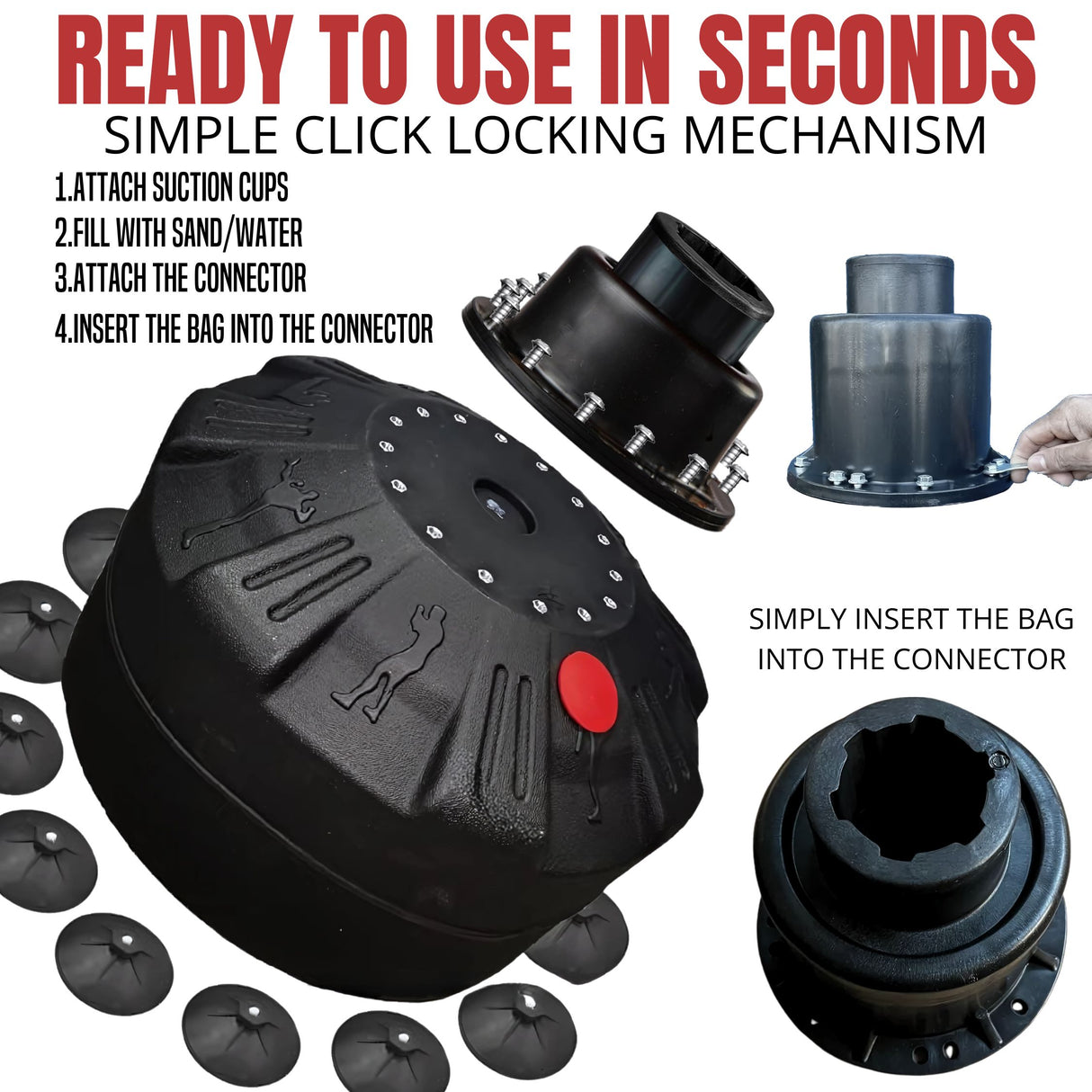 READY TO USE IN SECONDS
SIMPLE CLICK LOCKING MECHANISM

1.ATTACH SUCTION CUPS
2.FILL WITH SAND/WATER
3.ATTACH THE CONNECTOR
4.INSERT THE BAG INTO THE CONNECTOR

SIMPLY INSERT THE BAG INTO THE CONNECTOR